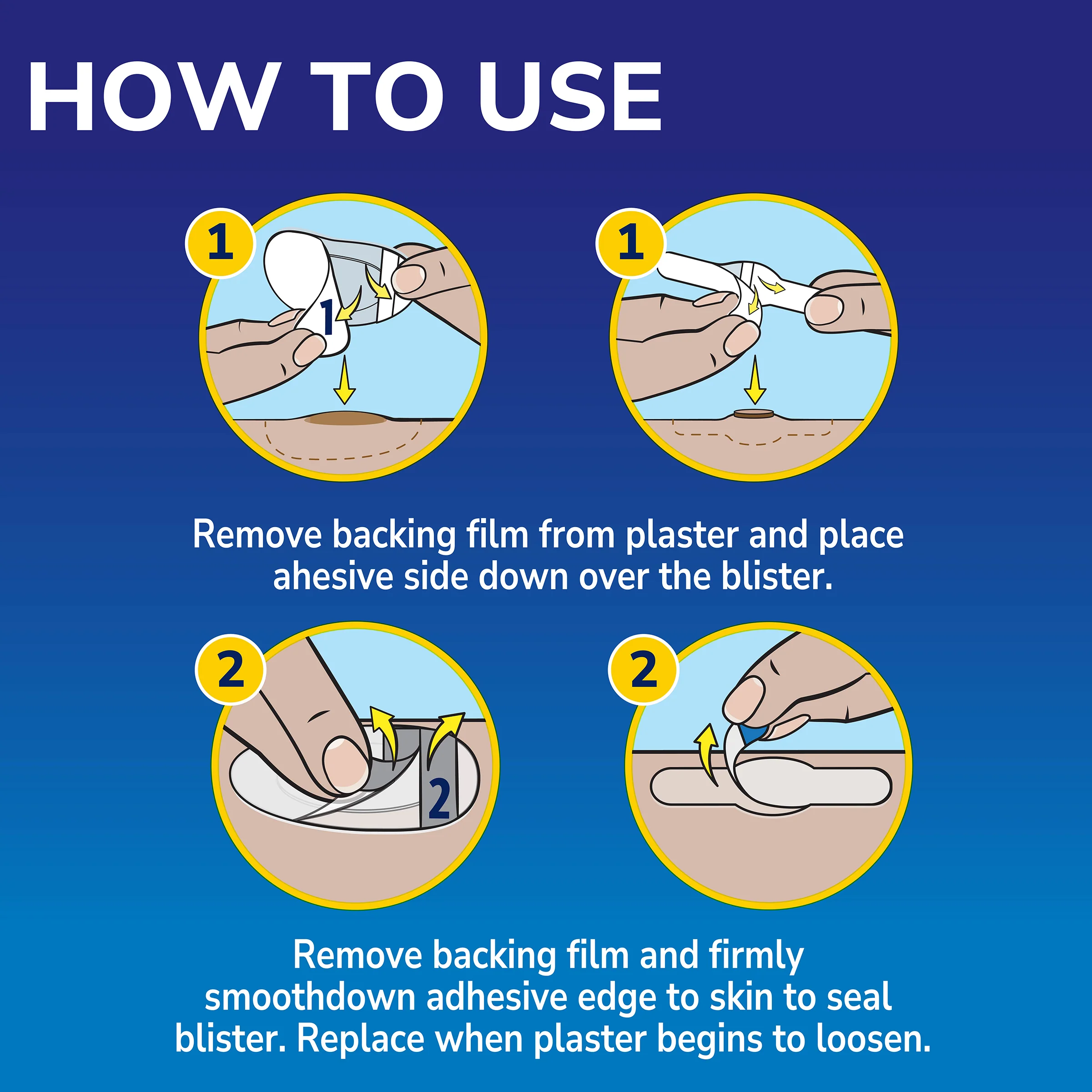 HOW TO USE

1

1

1

Remove backing film from plaster and place ahesive side down over the blister.

2

2

2

Remove backing film and firmly smoothdown adhesive edge to skin to seal blister. Replace when plaster begins to loosen.